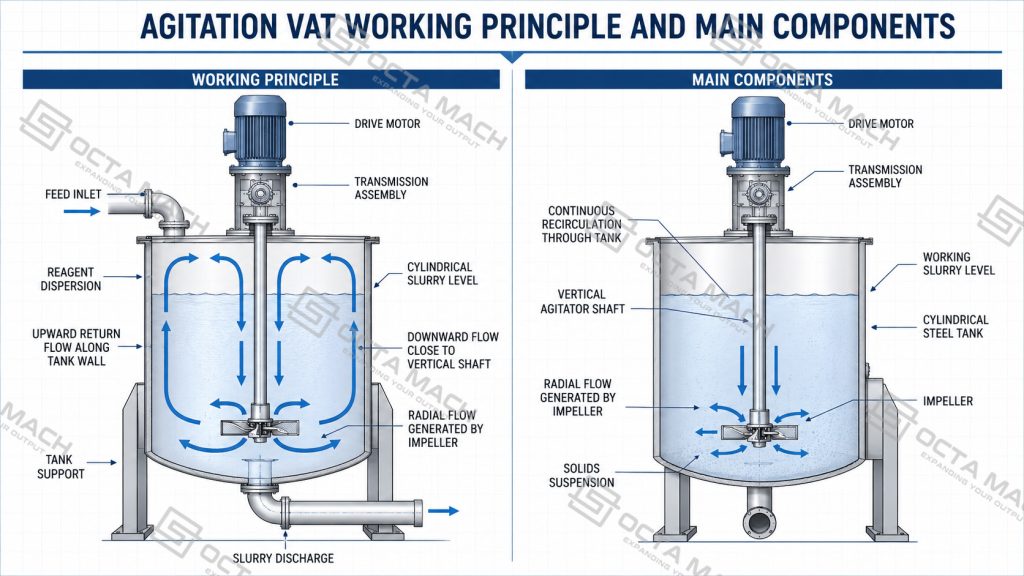 AGITATION VAT WORKING PRINCIPLE AND MAIN COMPONENTS

WORKING PRINCIPLE

DRIVE MOTOR

TRANSMISSION ASSEMBLY

FEED INLET

REAGENT DISPERSION

CYLINDRICAL SLURRY LEVEL

UPWARD RETURN FLOW ALONG TANK WALL

DOWNWARD FLOW CLOSE TO VERTICAL SHAFT

RADIAL FLOW GENERATED BY IMPELLER

TANK SUPPORT

SLURRY DISCHARGE

MAIN COMPONENTS

DRIVE MOTOR

TRANSMISSION ASSEMBLY

CONTINUOUS RECIRCULATION THROUGH TANK

WORKING SLURRY LEVEL

VERTICAL AGITATOR SHAFT

CYLINDRICAL STEEL TANK

RADIAL FLOW GENERATED BY IMPELLER

IMPELLER

SOLIDS SUSPENSION

OCTA MACH
EXPANDING YOUR OUTPUT